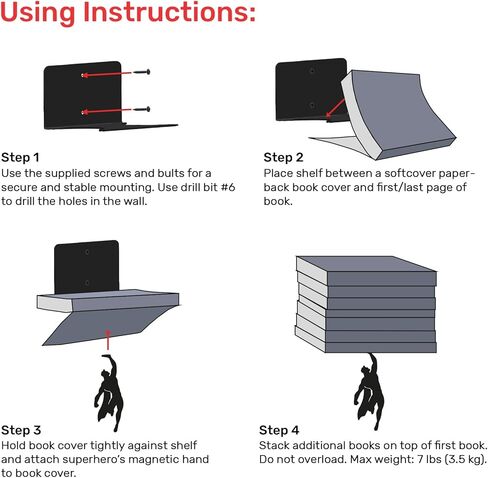 Using Instructions:

Step 1
Use the supplied screws and bults for a secure and stable mounting. Use drill bit #6 to drill the holes in the wall.

Step 2
Place shelf between a softcover paperback book cover and first/last page of book.

Step 3
Hold book cover tightly against shelf and attach superhero's magnetic hand to book cover.

Step 4
Stack additional books on top of first book. Do not overload. Max weight: 7 lbs (3.5 kg).