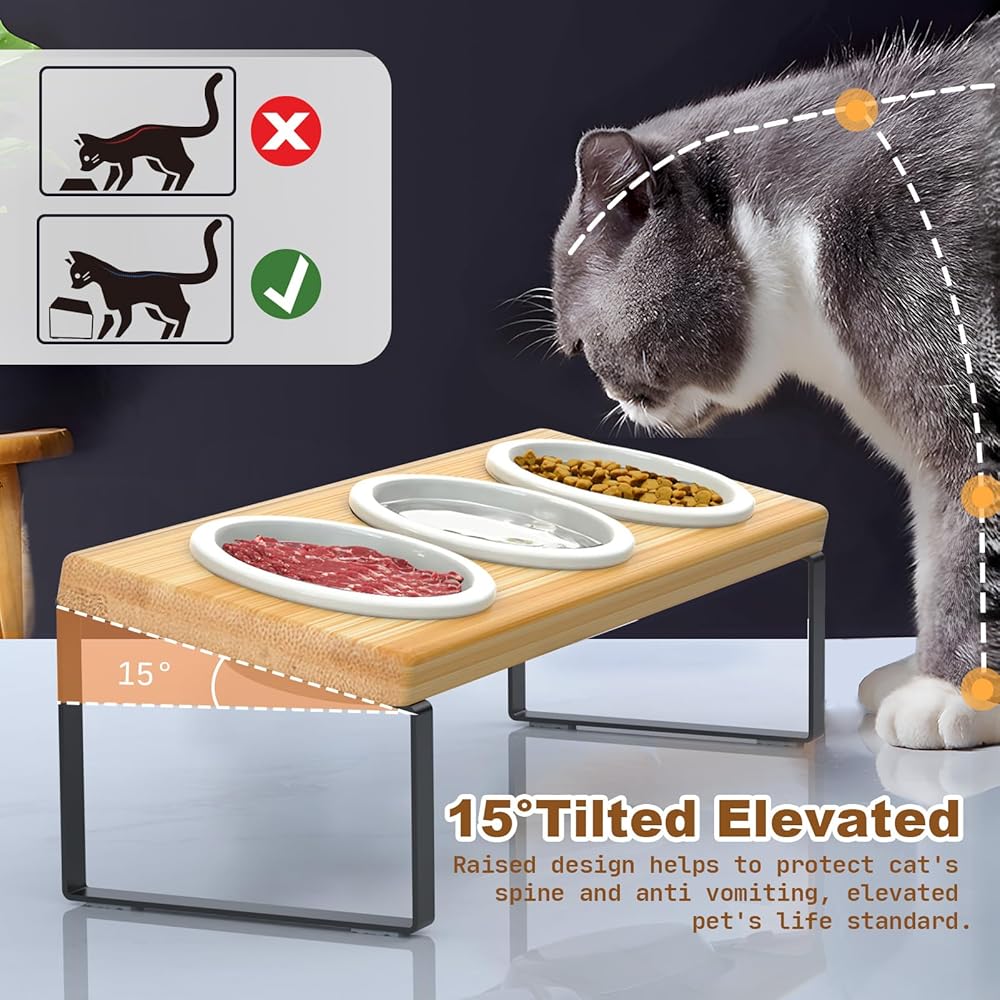 15°

15°Tilted Elevated

Raised design helps to protect cat's spine and anti vomiting, elevated pet's life standard.