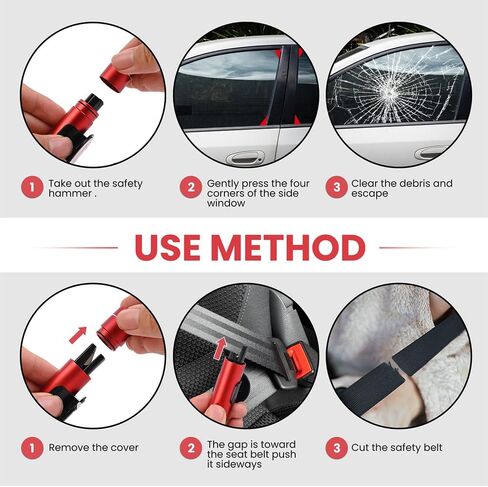 1 Take out the safety hammer .

2 Gently press the four corners of the side window

3 Clear the debris and escape

USE METHOD

1 Remove the cover

2 The gap is toward the seat belt push it sideways

3 Cut the safety belt