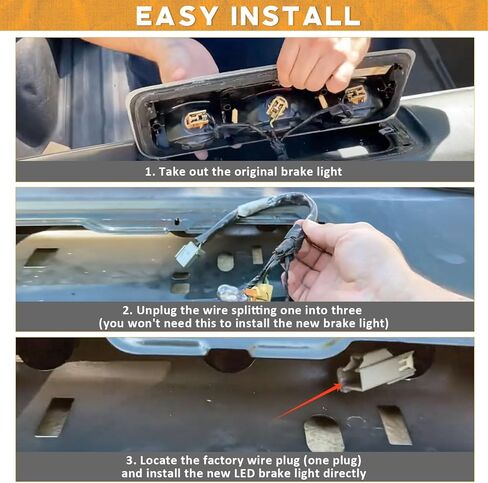 EASY INSTALL

1. Take out the original brake light

2. Unplug the wire splitting one into three
(you won't need this to install the new brake light)

3. Locate the factory wire plug (one plug)
and install the new LED brake light directly