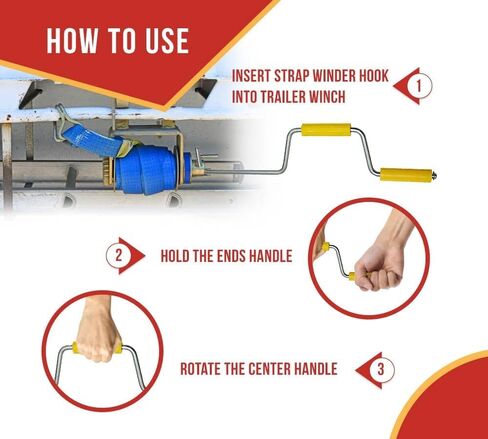 HOW TO USE

INSERT STRAP WINDER HOOK INTO TRAILER WINCH

1

2

HOLD THE ENDS HANDLE

ROTATE THE CENTER HANDLE

3