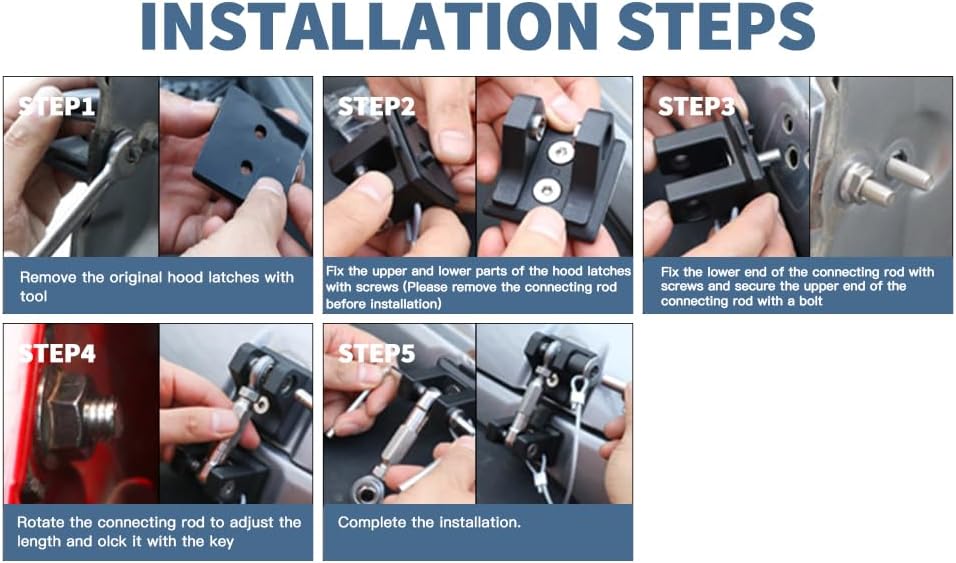 INSTALLATION STEPS

STEP1

Remove the original hood latches with tool

STEP2

Fix the upper and lower parts of the hood latches with screws (Please remove the connecting rod before installation)

STEP3

Fix the lower end of the connecting rod with screws and secure the upper end of the connecting rod with a bolt

STEP4

Rotate the connecting rod to adjust the length and olck it with the key

STEP5

Complete the installation.