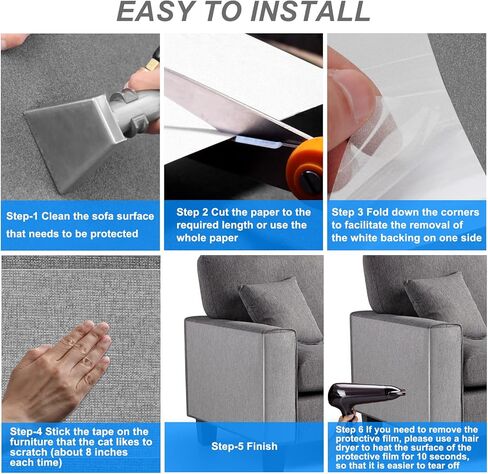 EASY TO INSTALL

Step-1 Clean the sofa surface that needs to be protected

Step 2 Cut the paper to the required length or use the whole paper

Step 3 Fold down the corners to facilitate the removal of the white backing on one side

Step-4 Stick the tape on the furniture that the cat likes to scratch (about 8 inches each time)

Step-5 Finish

Step 6 If you need to remove the protective film, please use a hair dryer to heat the surface of the protective film for 10 seconds, so that it is easier to tear off