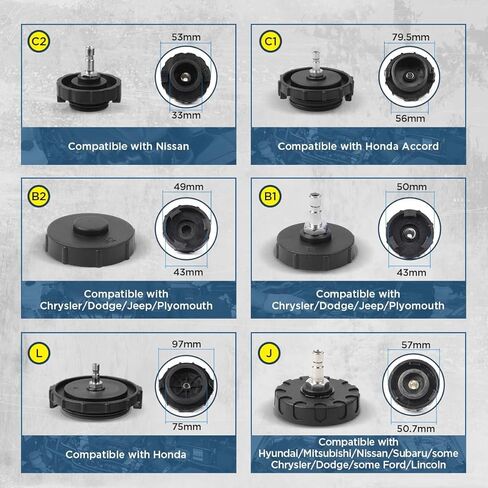 C2
53mm
33mm
Compatible with Nissan

C1
79.5mm
56mm
Compatible with Honda Accord

B2
49mm
43mm
Compatible with Chrysler/Dodge/Jeep/Plyomouth

B1
50mm
43mm
Compatible with Chrysler/Dodge/Jeep/Plyomouth

L
97mm
75mm
Compatible with Honda

J
57mm
50.7mm
Compatible with Hyundai/Mitsubishi/Nissan/Subaru/some Chrysler/Dodge/some Ford/Lincoln