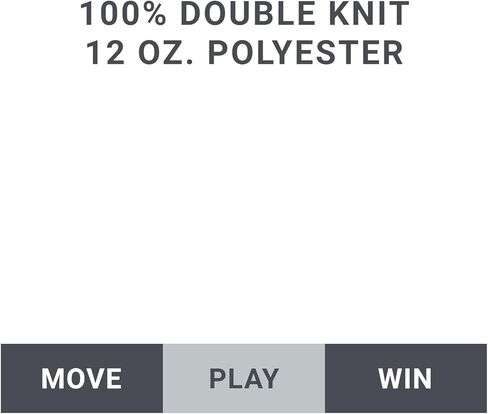 100% DOUBLE KNIT
12 OZ. POLYESTER

MOVE PLAY WIN