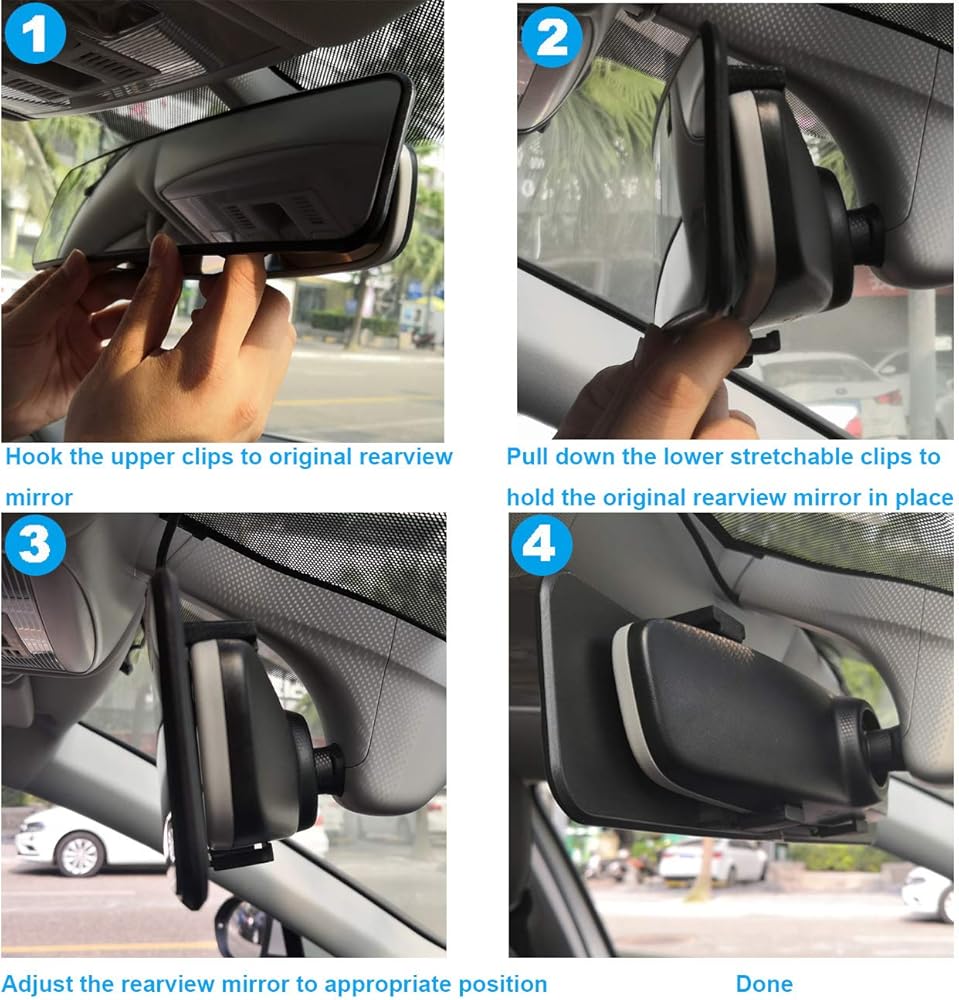 1

Hook the upper clips to original rearview mirror

2

Pull down the lower stretchable clips to hold the original rearview mirror in place

3

Adjust the rearview mirror to appropriate position

4

Done