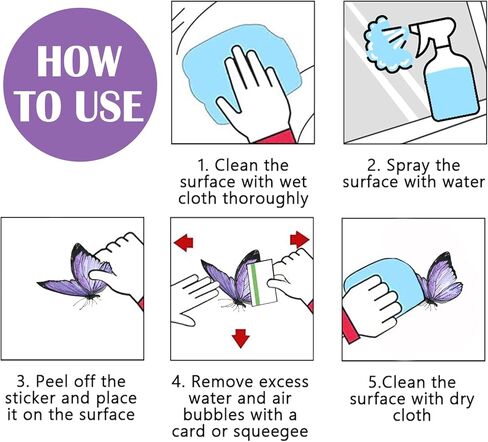 HOW TO USE

1. Clean the surface with wet cloth thoroughly

2. Spray the surface with water

3. Peel off the sticker and place it on the surface

4. Remove excess water and air bubbles with a card or squeegee

5.Clean the surface with dry cloth