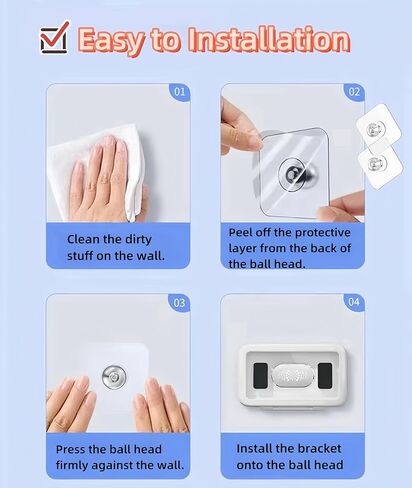 Easy to Installation

01

Clean the dirty stuff on the wall.

02

Peel off the protective layer from the back of the ball head.

03

Press the ball head firmly against the wall.

04

Install the bracket onto the ball head