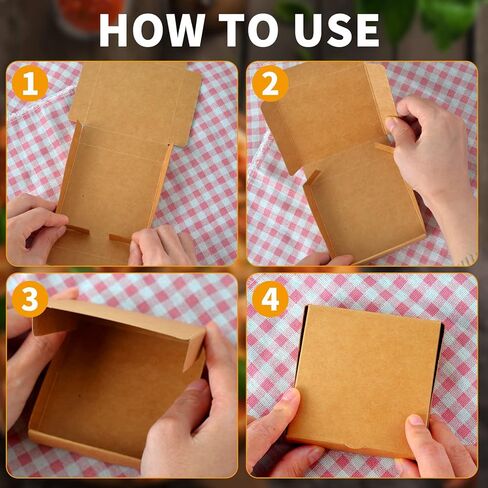 HOW TO USE

1

2

3

4