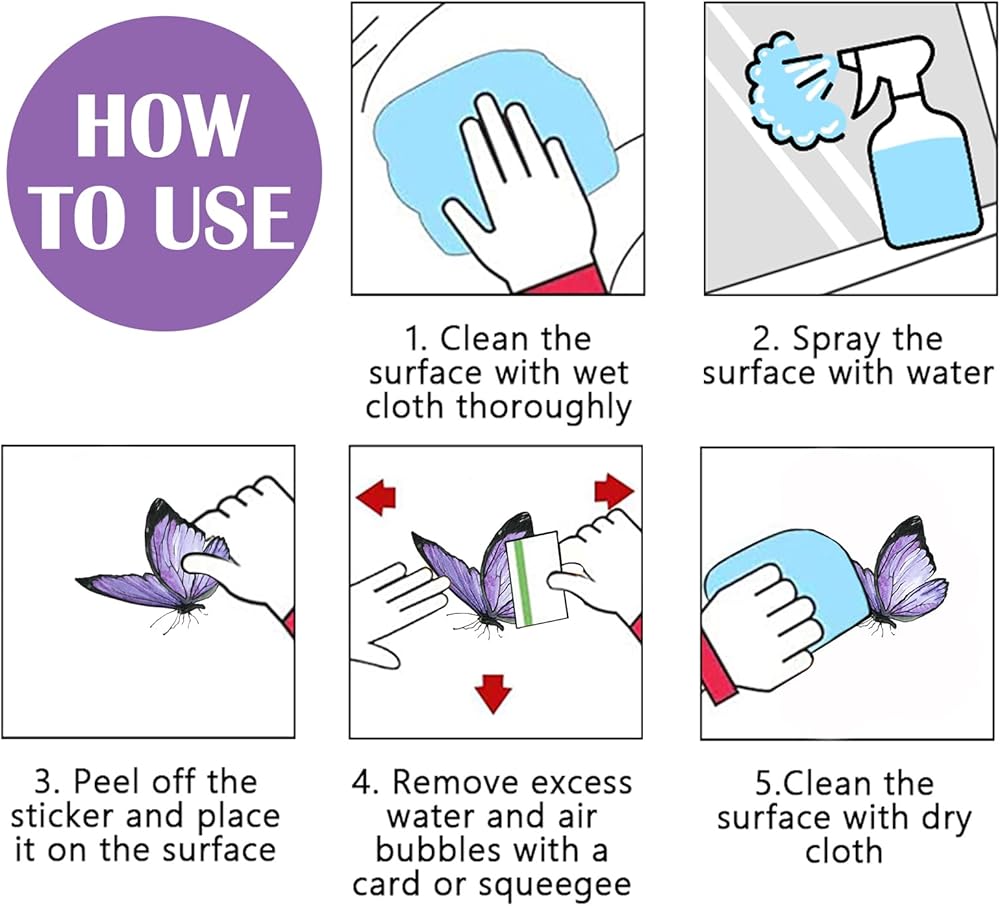 HOW TO USE

1. Clean the surface with wet cloth thoroughly

2. Spray the surface with water

3. Peel off the sticker and place it on the surface

4. Remove excess water and air bubbles with a card or squeegee

5.Clean the surface with dry cloth