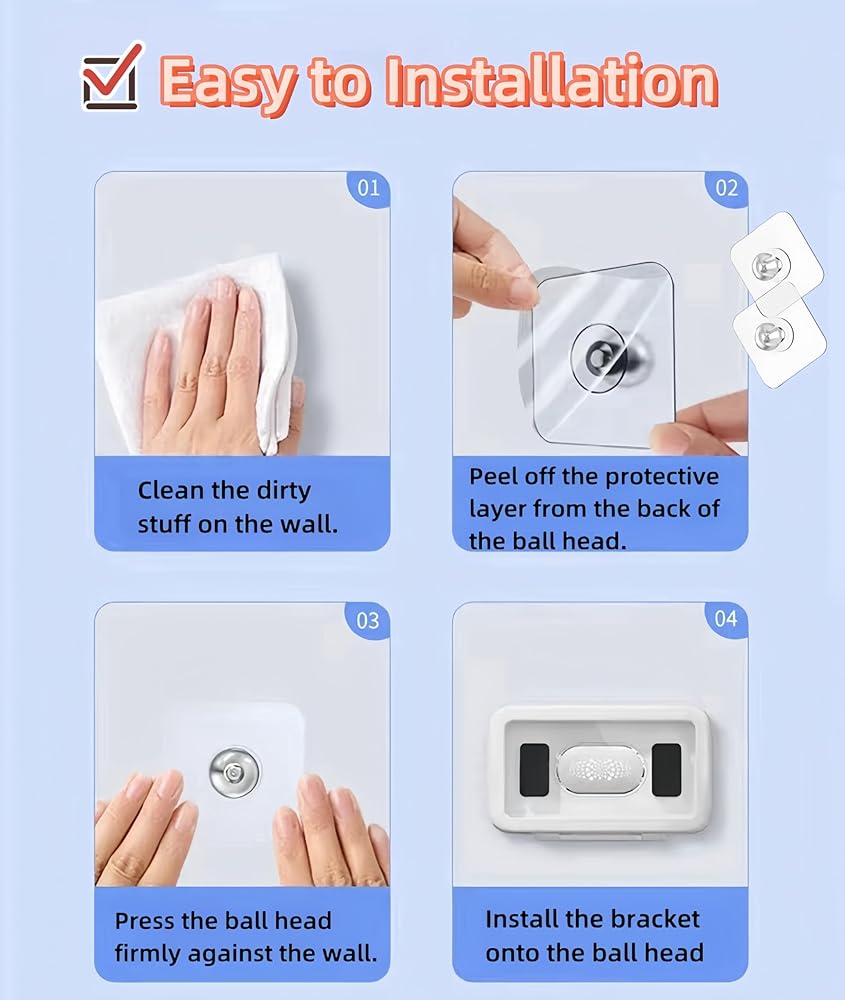 Easy to Installation

01

Clean the dirty stuff on the wall.

02

Peel off the protective layer from the back of the ball head.

03

Press the ball head firmly against the wall.

04

Install the bracket onto the ball head