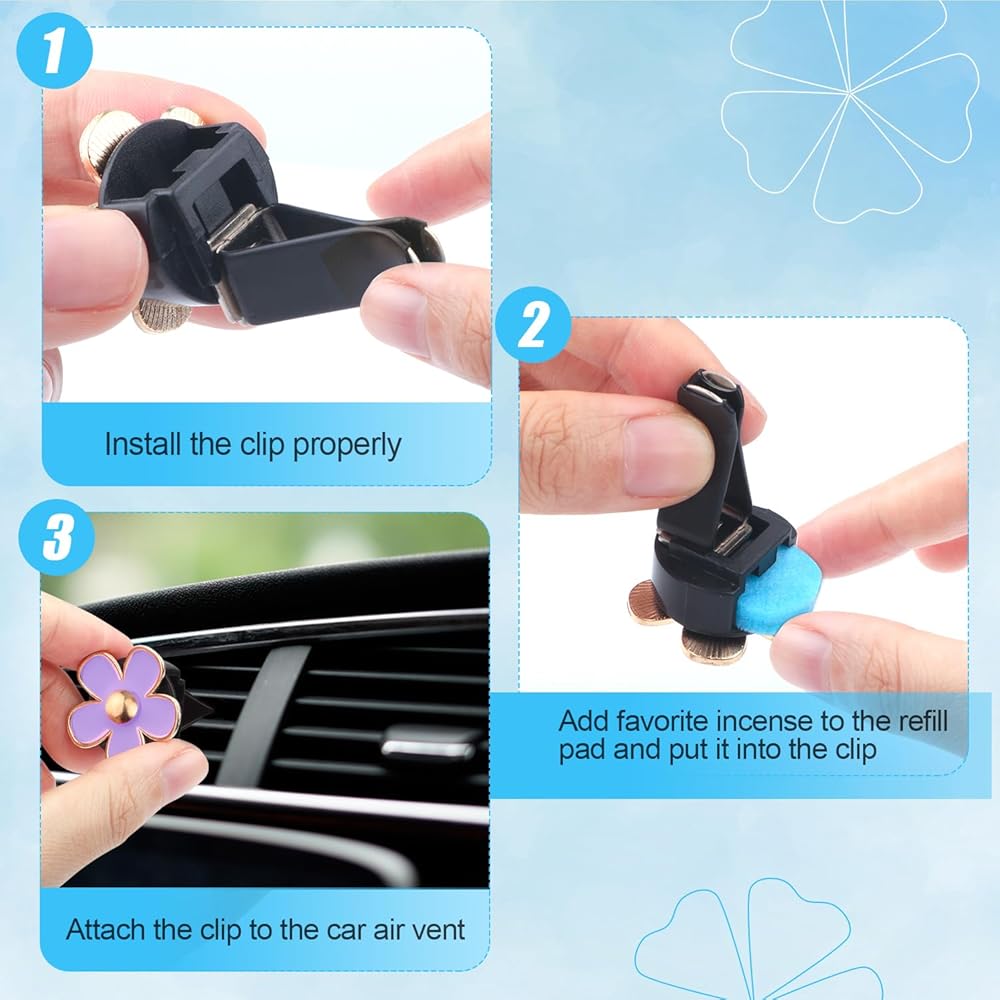 1

Install the clip properly

2

Add favorite incense to the refill pad and put it into the clip

3

Attach the clip to the car air vent