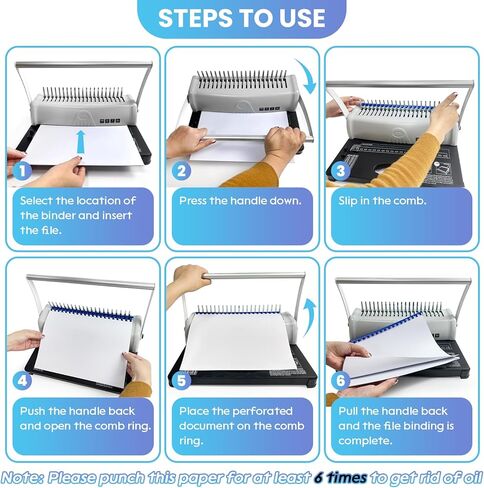 STEPS TO USE

1
Select the location of the binder and insert the file.

2
Press the handle down.

3
Slip in the comb.

4
Push the handle back and open the comb ring.

5
Place the perforated document on the comb ring.

6
Pull the handle back and the file binding is complete.

Note: Please punch this paper for at least 6 times to get rid of oil