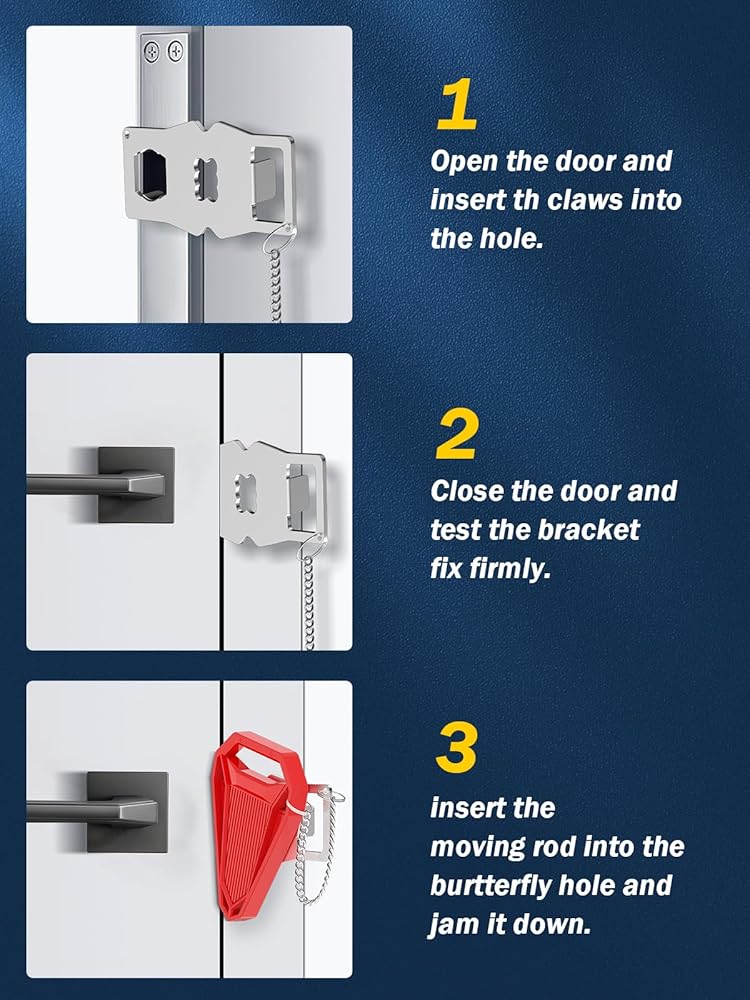 1
Open the door and insert th claws into the hole.

2
Close the door and test the bracket fix firmly.

3
insert the moving rod into the burtterfly hole and jam it down.