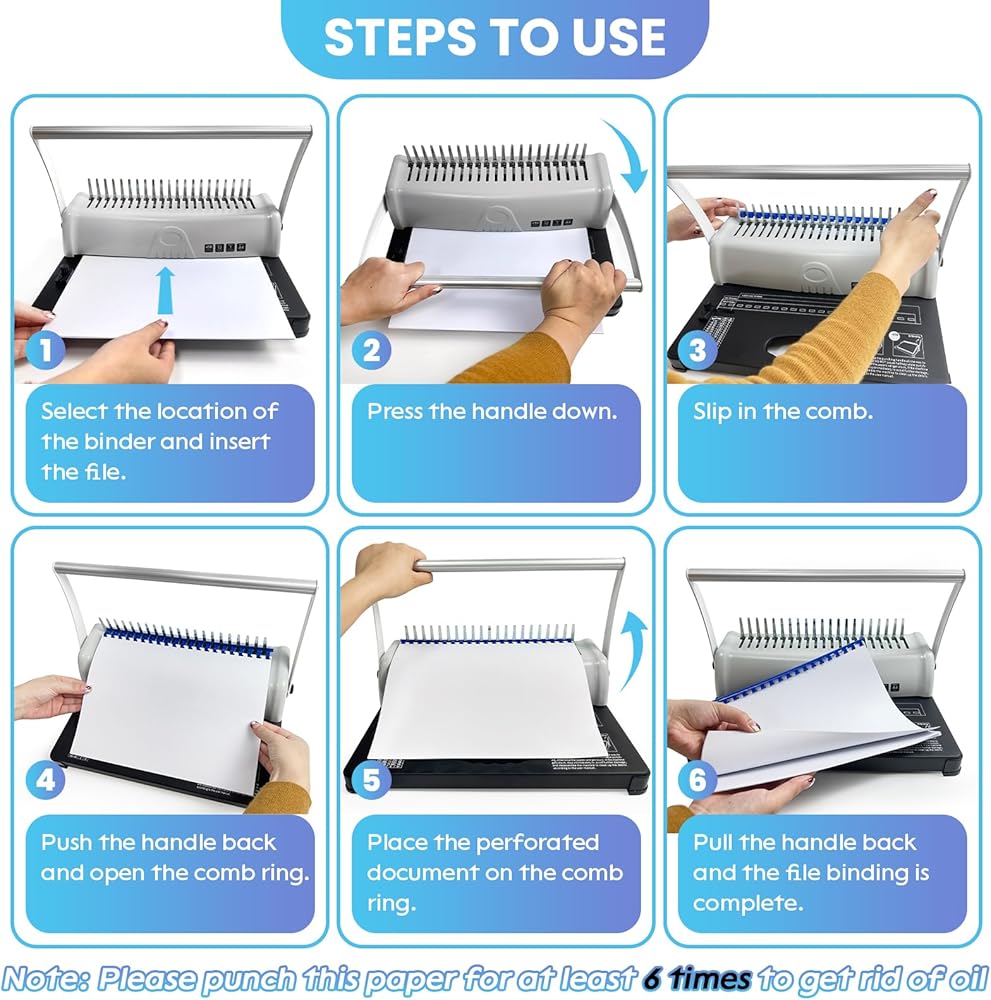 STEPS TO USE

1

Select the location of the binder and insert the file.

2

Press the handle down.

3

Slip in the comb.

4

Push the handle back and open the comb ring.

5

Place the perforated document on the comb ring.

6

Pull the handle back and the file binding is complete.

Note: Please punch this paper for at least 6 times to get rid of oil