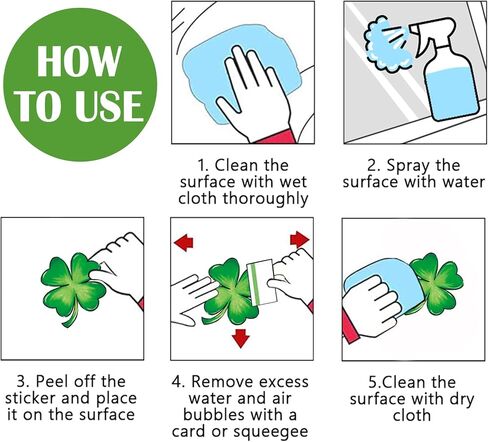 HOW TO USE

1. Clean the surface with wet cloth thoroughly

2. Spray the surface with water

3. Peel off the sticker and place it on the surface

4. Remove excess water and air bubbles with a card or squeegee

5.Clean the surface with dry cloth