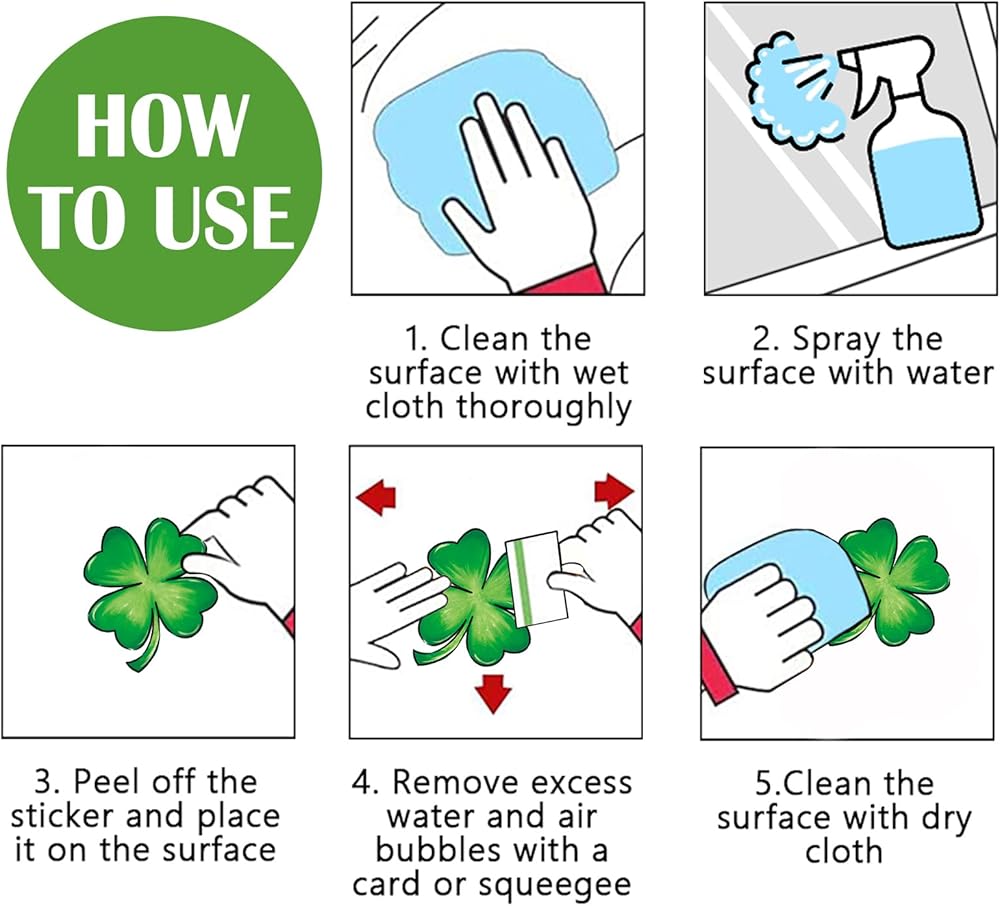 HOW TO USE

1. Clean the surface with wet cloth thoroughly

2. Spray the surface with water

3. Peel off the sticker and place it on the surface

4. Remove excess water and air bubbles with a card or squeegee

5.Clean the surface with dry cloth