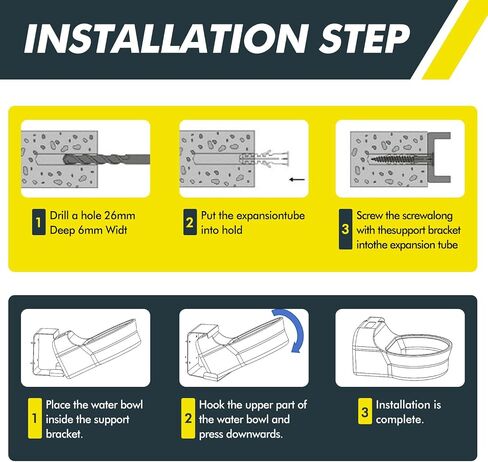 INSTALLATION STEP

1 Drill a hole 26mm Deep 6mm Widt

2 Put the expansiontube into hold

3 Screw the screwalong with thesupport bracket intothe expansion tube

1 Place the water bowl inside the support bracket.

2 Hook the upper part of the water bowl and press downwards.

3 Installation is complete.