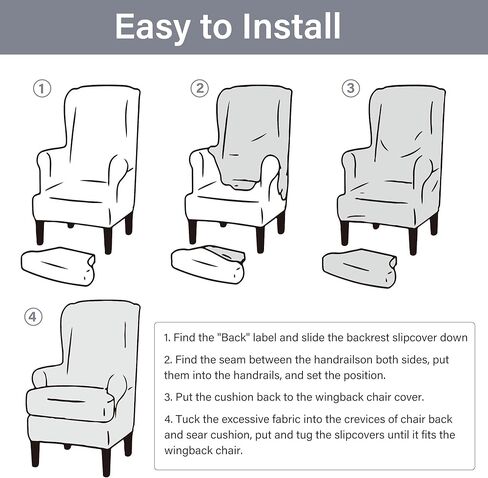 Easy to Install

①

②

③

④

1. Find the "Back" label and slide the backrest slipcover down

2. Find the seam between the handrailson both sides, put them into the handrails, and set the position.

3. Put the cushion back to the wingback chair cover.

4. Tuck the excessive fabric into the crevices of chair back and sear cushion, put and tug the slipcovers until it fits the wingback chair.