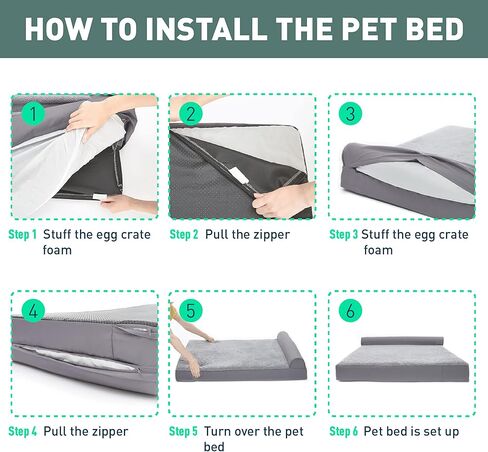 HOW TO INSTALL THE PET BED

1

Step 1 Stuff the egg crate foam

2

Step 2 Pull the zipper

3

Step 3 Stuff the egg crate foam

4

Step 4 Pull the zipper

5

Step 5 Turn over the pet bed

6

Step 6 Pet bed is set up