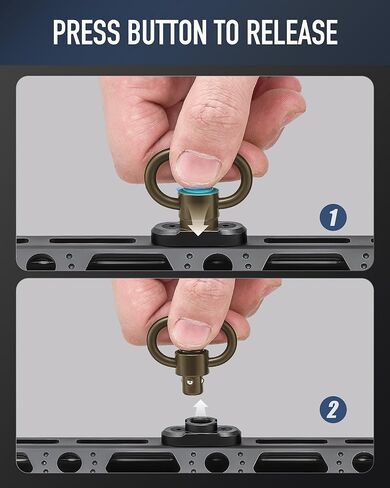 PRESS BUTTON TO RELEASE

1

2