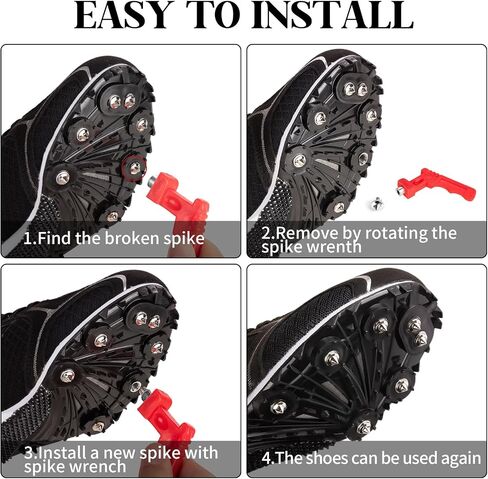 EASY TO INSTALL

1.Find the broken spike

2.Remove by rotating the spike wrenth

3.Install a new spike with spike wrench

4.The shoes can be used again