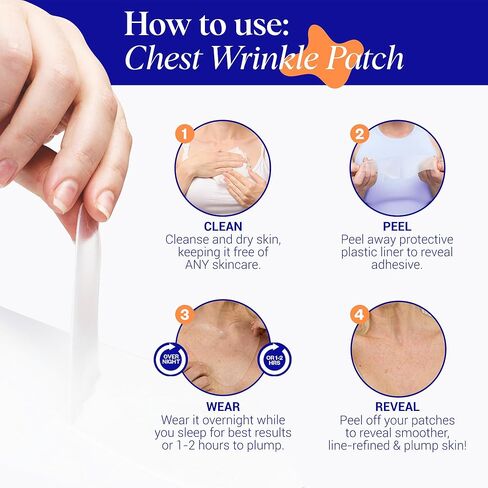 How to use:
Chest Wrinkle Patch

1
CLEAN
Cleanse and dry skin, keeping it free of ANY skincare.

2
PEEL
Peel away protective plastic liner to reveal adhesive.

3
OVER NIGHT
OR 1-2 HRS
WEAR
Wear it overnight while you sleep for best results or 1-2 hours to plump.

4
REVEAL
Peel off your patches to reveal smoother, line-refined & plump skin!