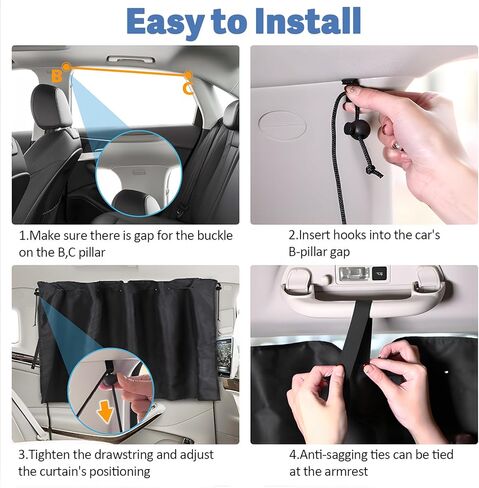 Easy to Install

B

C

1.Make sure there is gap for the buckle on the B,C pillar

2.Insert hooks into the car's B-pillar gap

3.Tighten the drawstring and adjust the curtain's positioning

4.Anti-sagging ties can be tied at the armrest