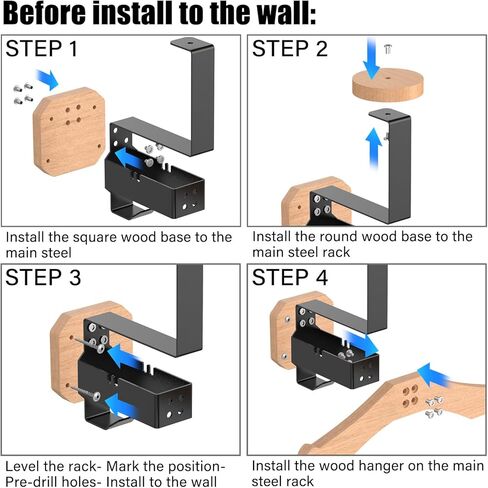 Before install to the wall:

STEP 1

Install the square wood base to the main steel

STEP 2

Install the round wood base to the main steel rack

STEP 3

Level the rack- Mark the position- Pre-drill holes- Install to the wall

STEP 4

Install the wood hanger on the main steel rack