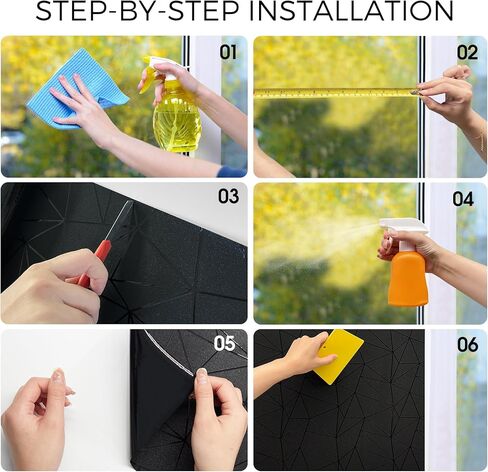 STEP-BY-STEP INSTALLATION

01

02

03

04

05

06