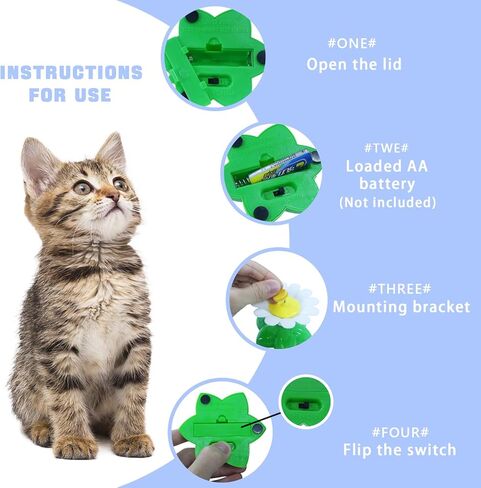 INSTRUCTIONS FOR USE

#ONE#
Open the lid

#TWE#
Loaded AA battery
(Not included)

#THREE#
Mounting bracket

#FOUR#
Flip the switch