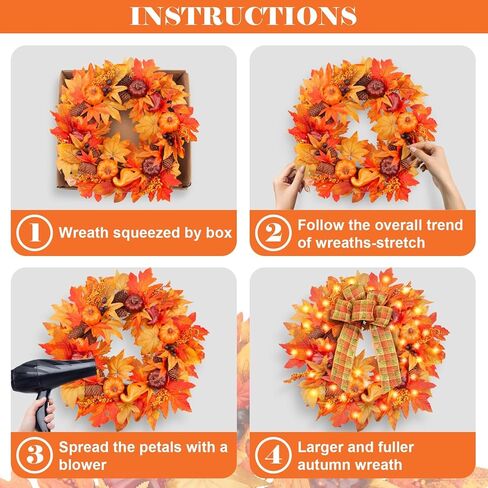 INSTRUCTIONS

1 Wreath squeezed by box

2 Follow the overall trend of wreaths-stretch

3 Spread the petals with a blower

4 Larger and fuller autumn wreath