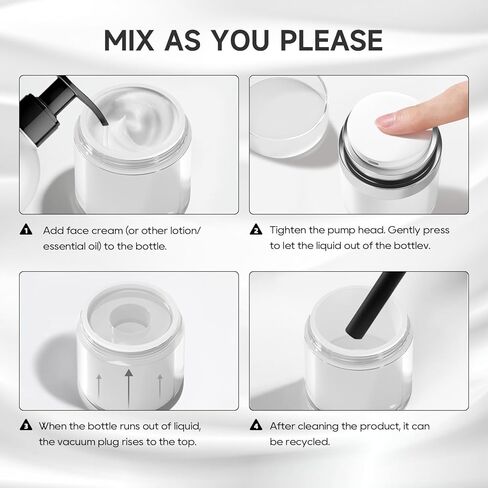 MIX AS YOU PLEASE

1 Add face cream (or other lotion/ essential oil) to the bottle.

2 Tighten the pump head. Gently press to let the liquid out of the bottlev.

3 When the bottle runs out of liquid, the vacuum plug rises to the top.

4 After cleaning the product, it can be recycled.