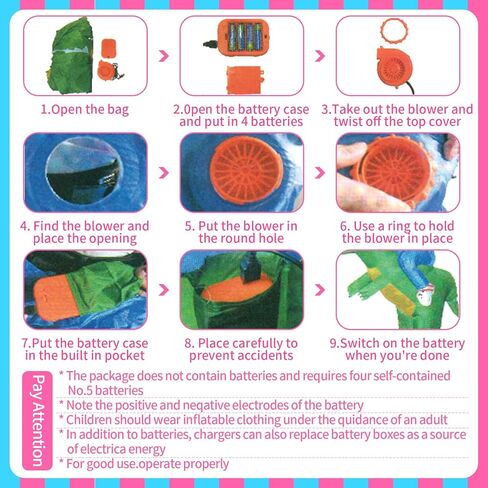 1.Open the bag

2.0pen the battery case and put in 4 batteries

3.Take out the blower and twist off the top cover

4. Find the blower and place the opening

5. Put the blower in the round hole

6. Use a ring to hold the blower in place

7.Put the battery case in the built in pocket

8. Place carefully to prevent accidents

9.Switch on the battery when you're done

Pay Attention

* The package does not contain batteries and requires four self-contained No.5 batteries

* Note the positive and neqative electrodes of the battery

* Children should wear inflatable clothing under the quidance of an adult

* In addition to batteries, chargers can also replace battery boxes as a source of electrica energy

* For good use.operate properly