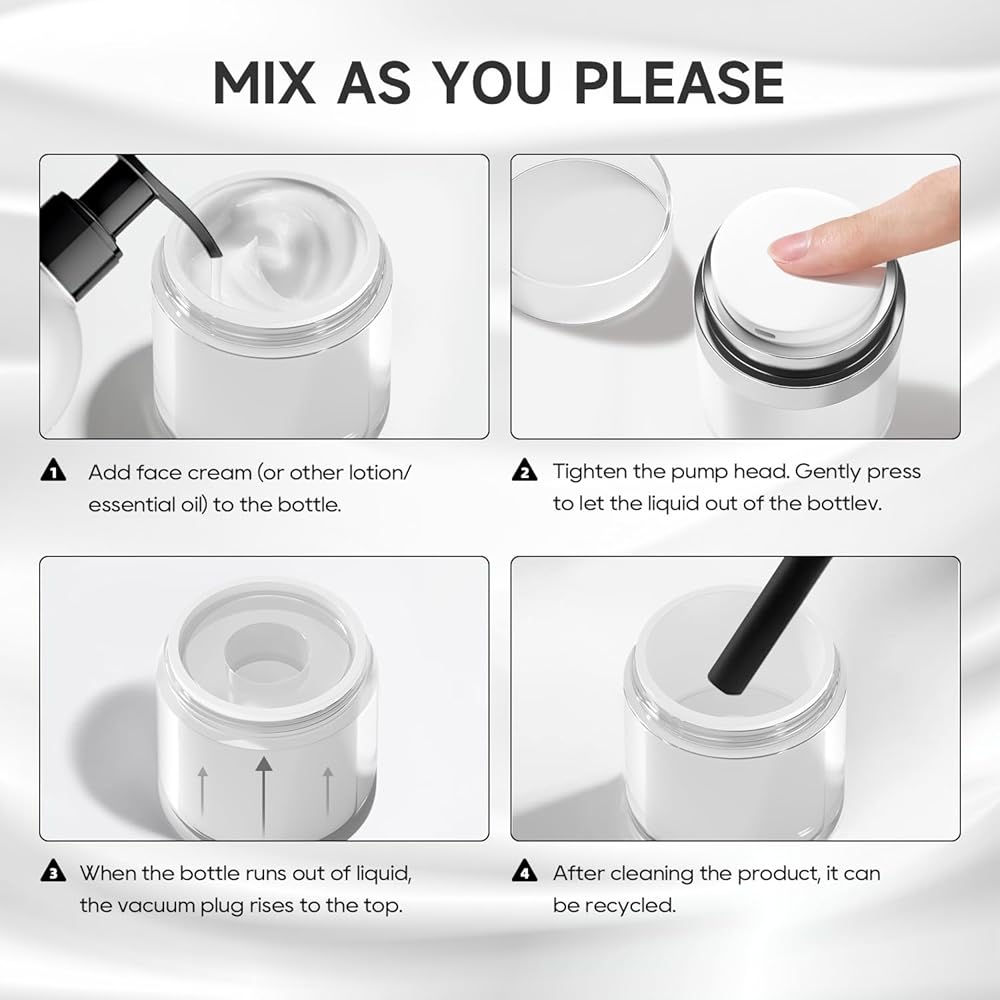 MIX AS YOU PLEASE

1 Add face cream (or other lotion/ essential oil) to the bottle.

2 Tighten the pump head. Gently press to let the liquid out of the bottlev.

3 When the bottle runs out of liquid, the vacuum plug rises to the top.

4 After cleaning the product, it can be recycled.