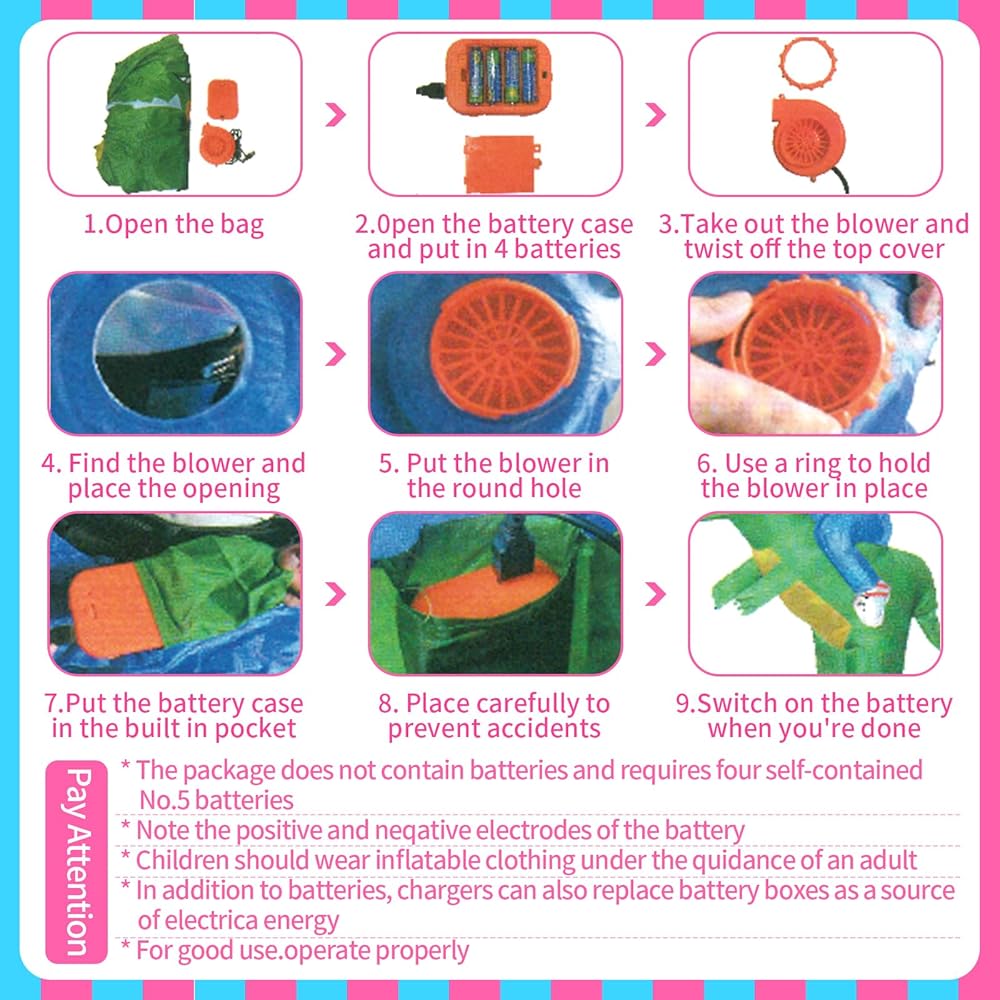 1.Open the bag

2.0pen the battery case and put in 4 batteries

3.Take out the blower and twist off the top cover

4. Find the blower and place the opening

5. Put the blower in the round hole

6. Use a ring to hold the blower in place

7.Put the battery case in the built in pocket

8. Place carefully to prevent accidents

9.Switch on the battery when you're done

Pay Attention

* The package does not contain batteries and requires four self-contained No.5 batteries
* Note the positive and neqative electrodes of the battery
* Children should wear inflatable clothing under the quidance of an adult
* In addition to batteries, chargers can also replace battery boxes as a source of electrica energy
* For good use.operate properly