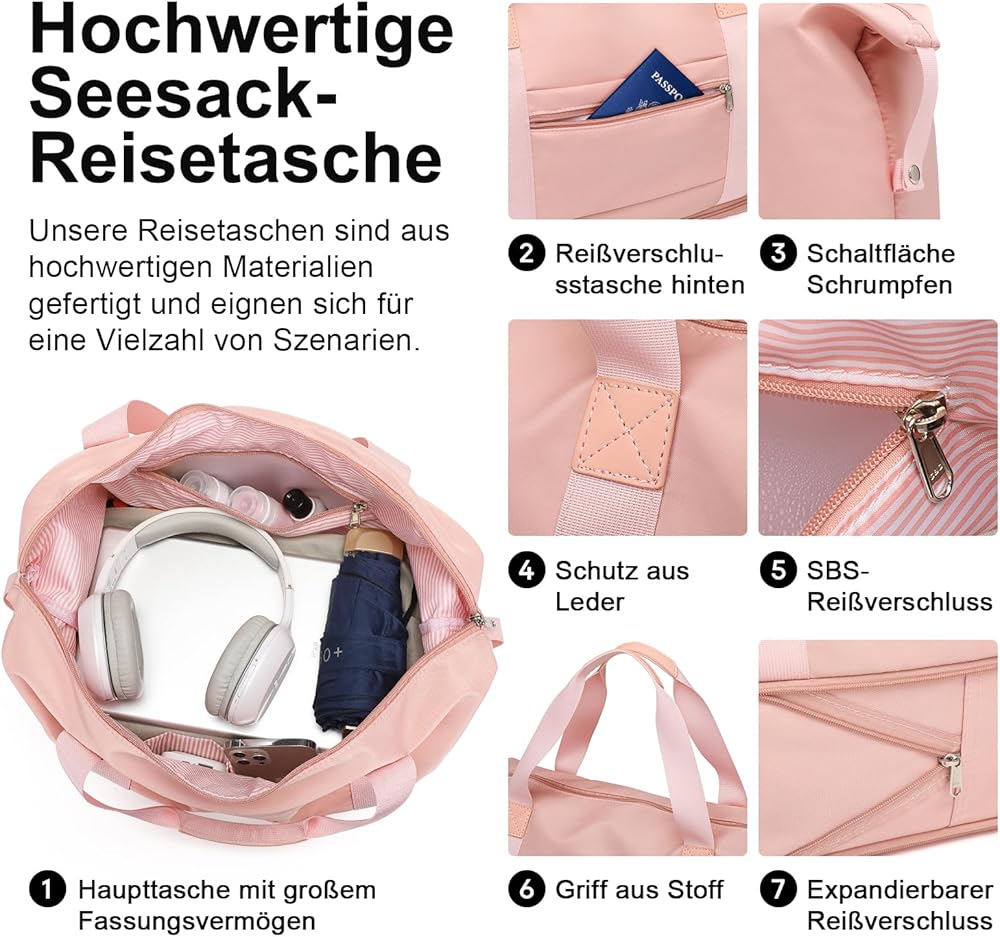 Hochwertige Seesack-Reisetasche

Unsere Reisetaschen sind aus hochwertigen Materialien gefertigt und eignen sich für eine Vielzahl von Szenarien.

PASSPO

2 Reißverschlusstasche hinten

3 Schaltfläche Schrumpfen

4 Schutz aus Leder

5 SBS-Reißverschluss

1 Haupttasche mit großem Fassungsvermögen

6 Griff aus Stoff

7 Expandierbarer Reißverschluss