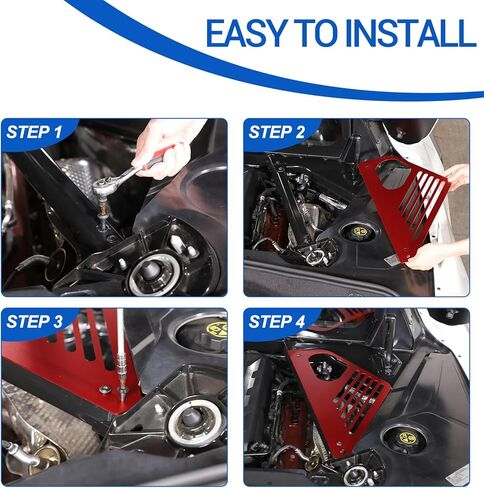 EASY TO INSTALL

STEP 1

STEP 2

STEP 3

STEP 4