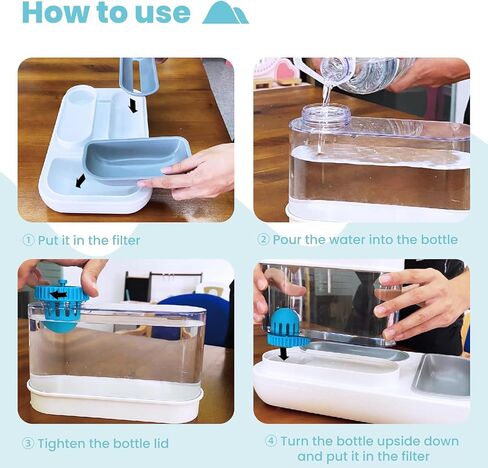 How to use

① Put it in the filter

② Pour the water into the bottle

③ Tighten the bottle lid

④ Turn the bottle upside down and put it in the filter