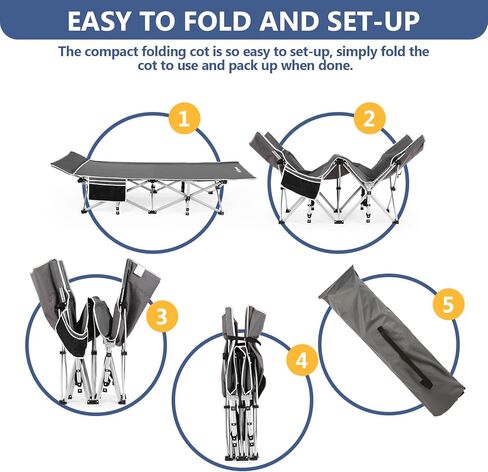 EASY TO FOLD AND SET-UP

The compact folding cot is so easy to set-up, simply fold the cot to use and pack up when done.

1

2

3

4

5