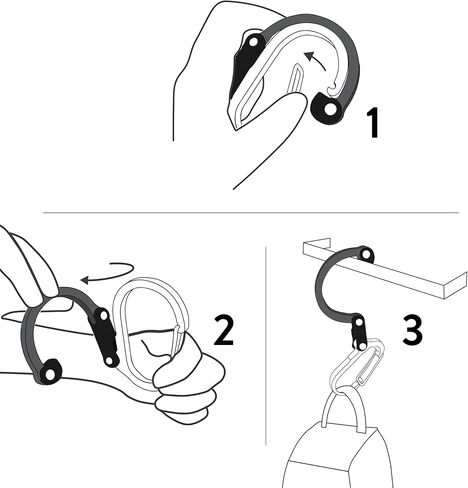 1

2

3