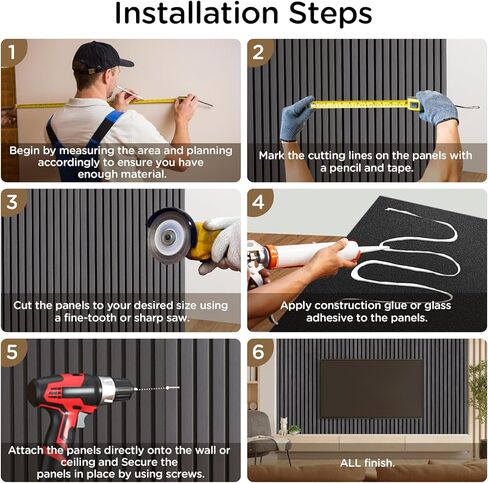 Installation Steps

1
Begin by measuring the area and planning accordingly to ensure you have enough material.

2
Mark the cutting lines on the panels with a pencil and tape.

3
Cut the panels to your desired size using a fine-tooth or sharp saw.

4
Apply construction glue or glass adhesive to the panels.

5
Attach the panels directly onto the wall or ceiling and Secure the panels in place by using screws.

6
ALL finish.