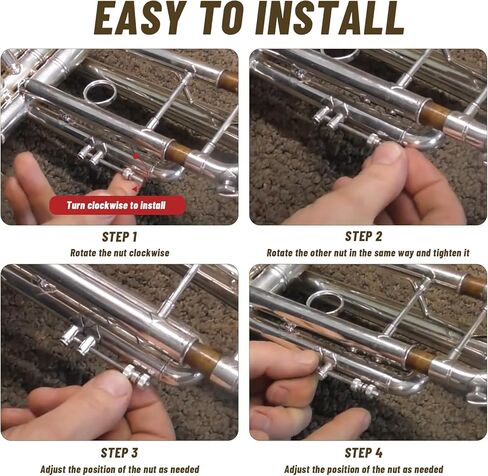 EASY TO INSTALL

Turn clockwise to install

STEP 1
Rotate the nut clockwise

STEP 2
Rotate the other nut in the same way and tighten it

STEP 3
Adjust the position of the nut as needed

STEP 4
Adjust the position of the nut as needed