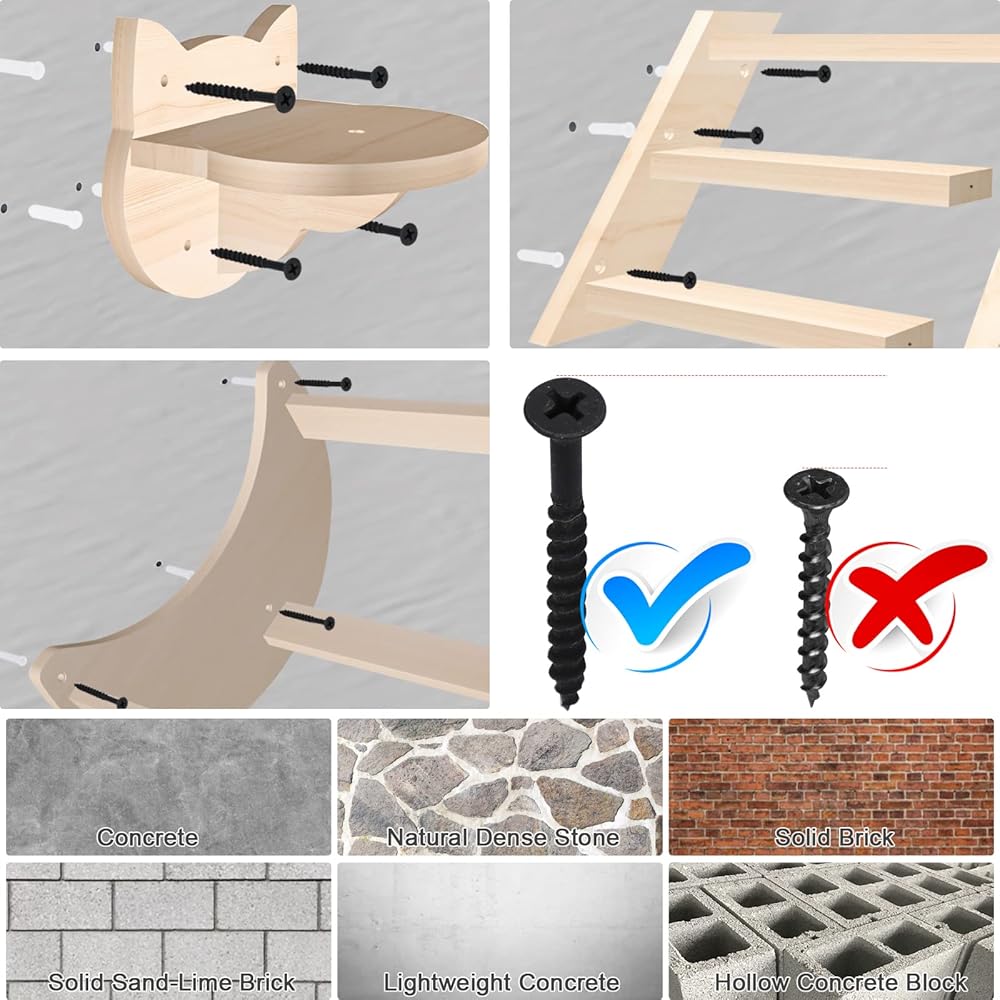 Concrete
Natural Dense Stone
Solid Brick
Solid Sand-Lime Brick
Lightweight Concrete
Hollow Concrete Block