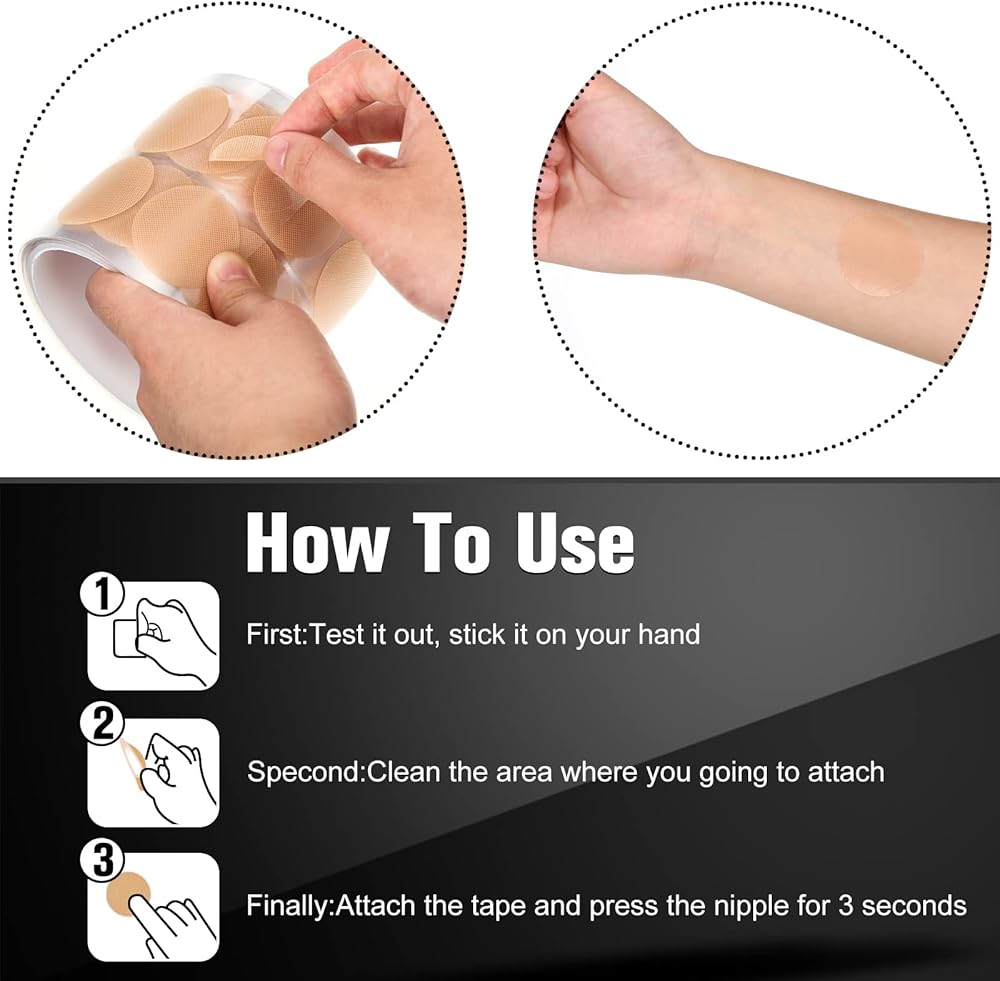 How To Use

1

First:Test it out, stick it on your hand

2

Specond:Clean the area where you going to attach

3

Finally:Attach the tape and press the nipple for 3 seconds