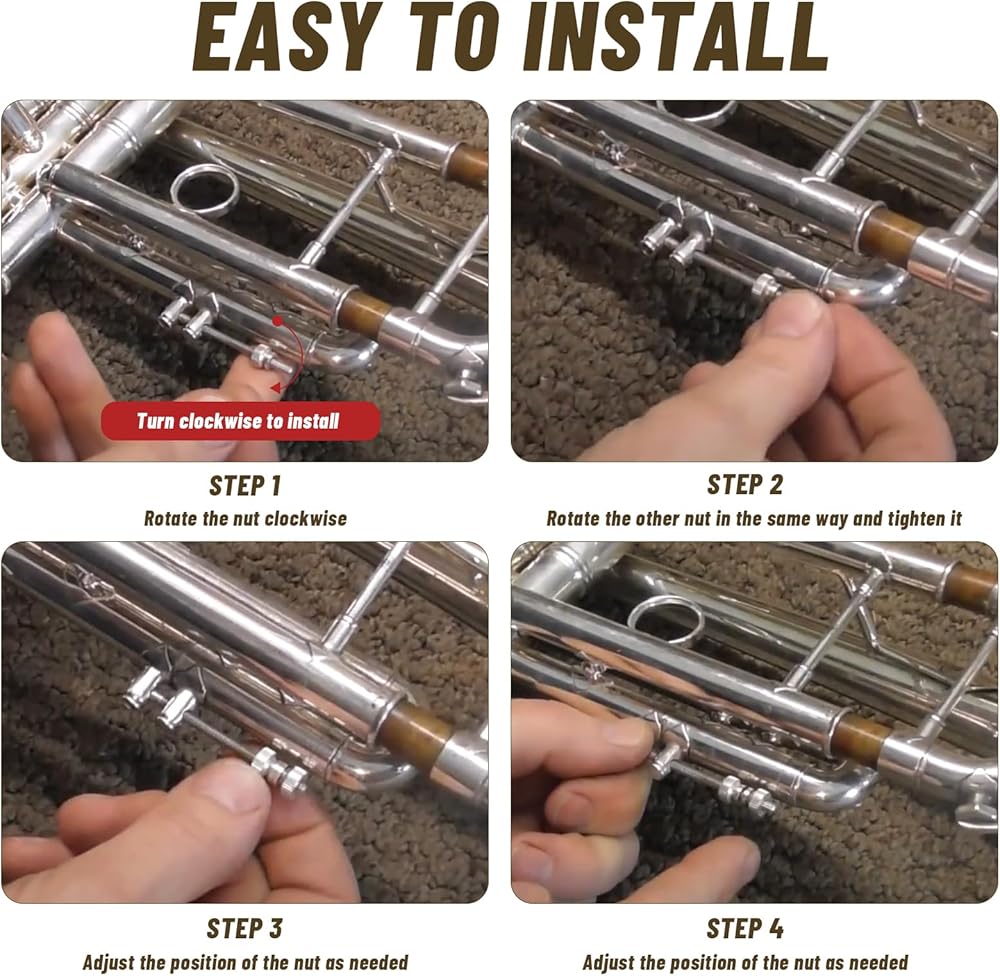 EASY TO INSTALL

Turn clockwise to install

STEP 1
Rotate the nut clockwise

STEP 2
Rotate the other nut in the same way and tighten it

STEP 3
Adjust the position of the nut as needed

STEP 4
Adjust the position of the nut as needed