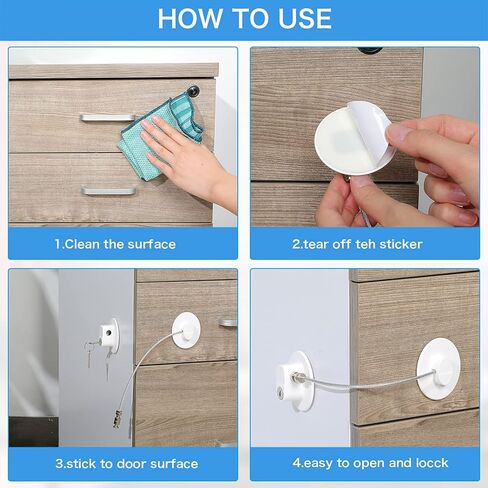 HOW TO USE

1.Clean the surface

2.tear off teh sticker

3.stick to door surface

4.easy to open and locck