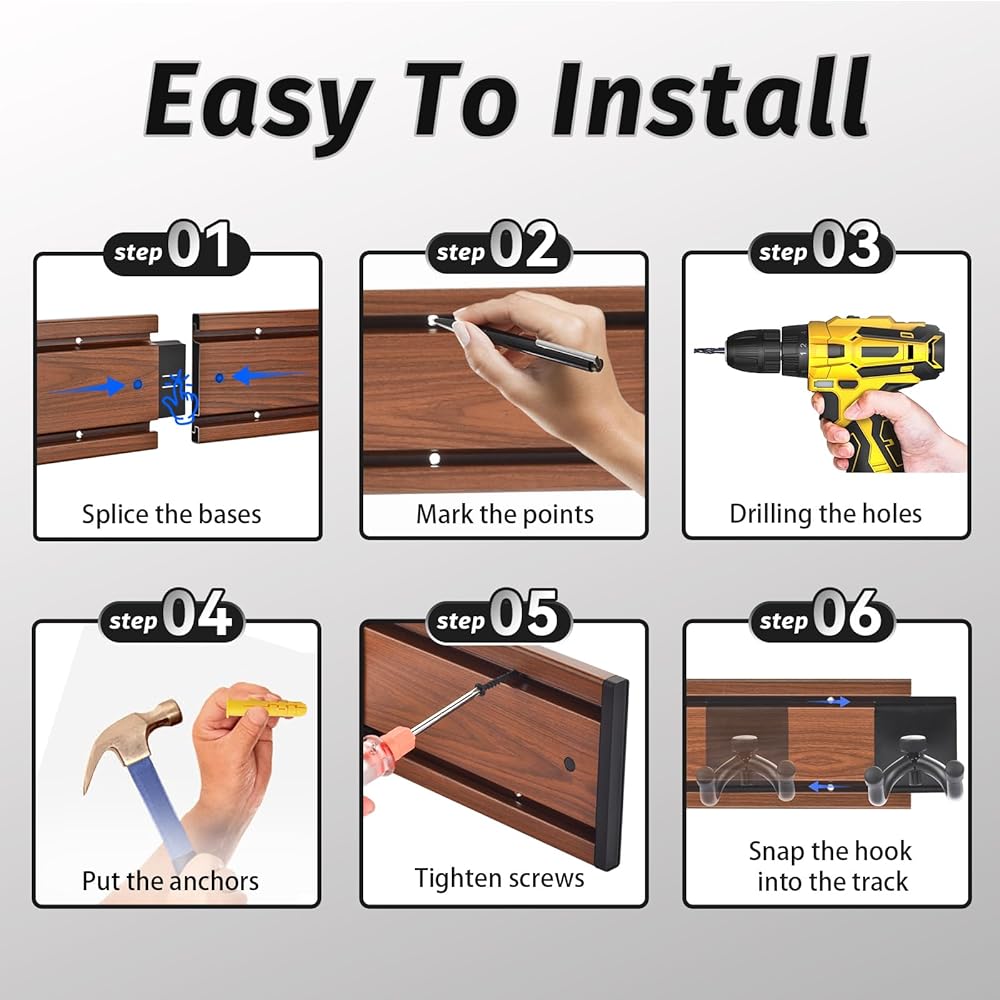 Easy To Install

step 01
Splice the bases

step 02
Mark the points

step 03
Drilling the holes

step 04
Put the anchors

step 05
Tighten screws

step 06
Snap the hook into the track