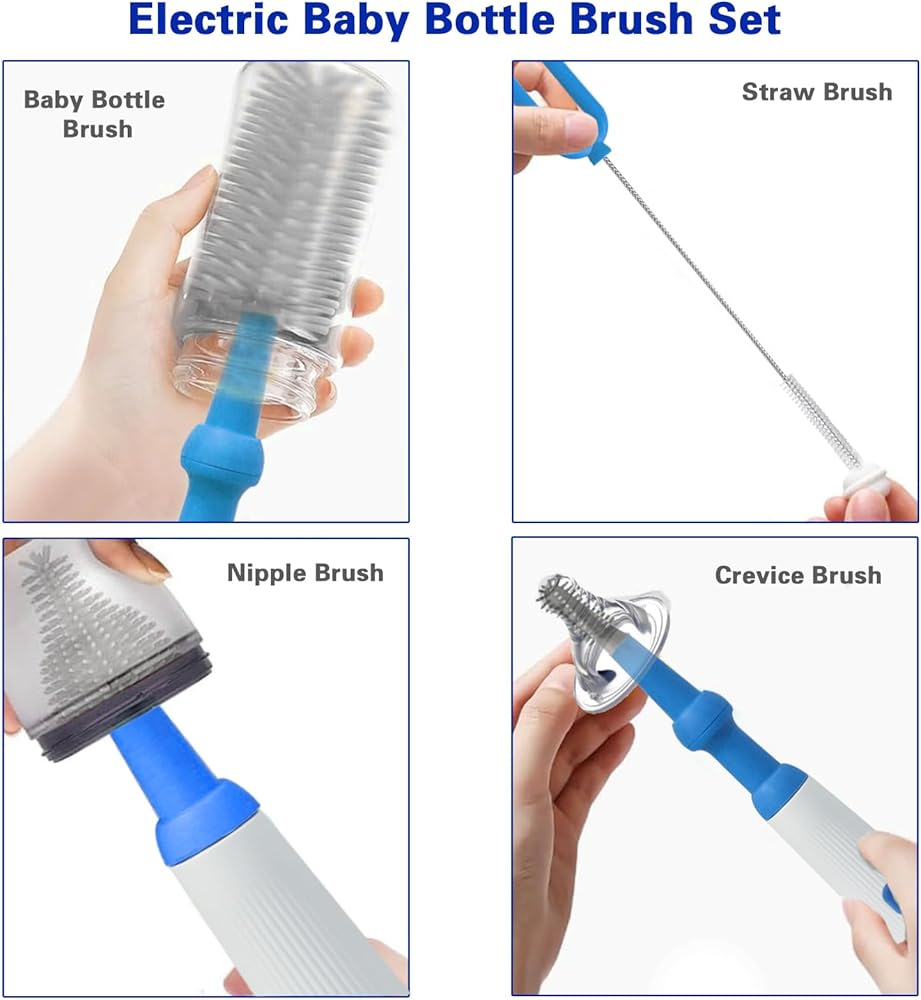 Electric Baby Bottle Brush Set

Baby Bottle Brush

Straw Brush

Nipple Brush

Crevice Brush