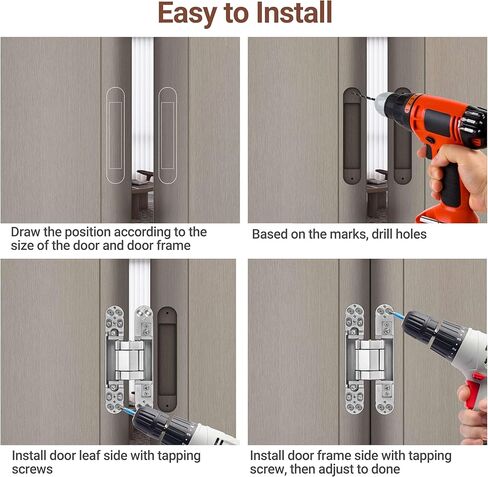 Easy to Install

Draw the position according to the size of the door and door frame

Based on the marks, drill holes

Install door leaf side with tapping screws

Install door frame side with tapping screw, then adjust to done